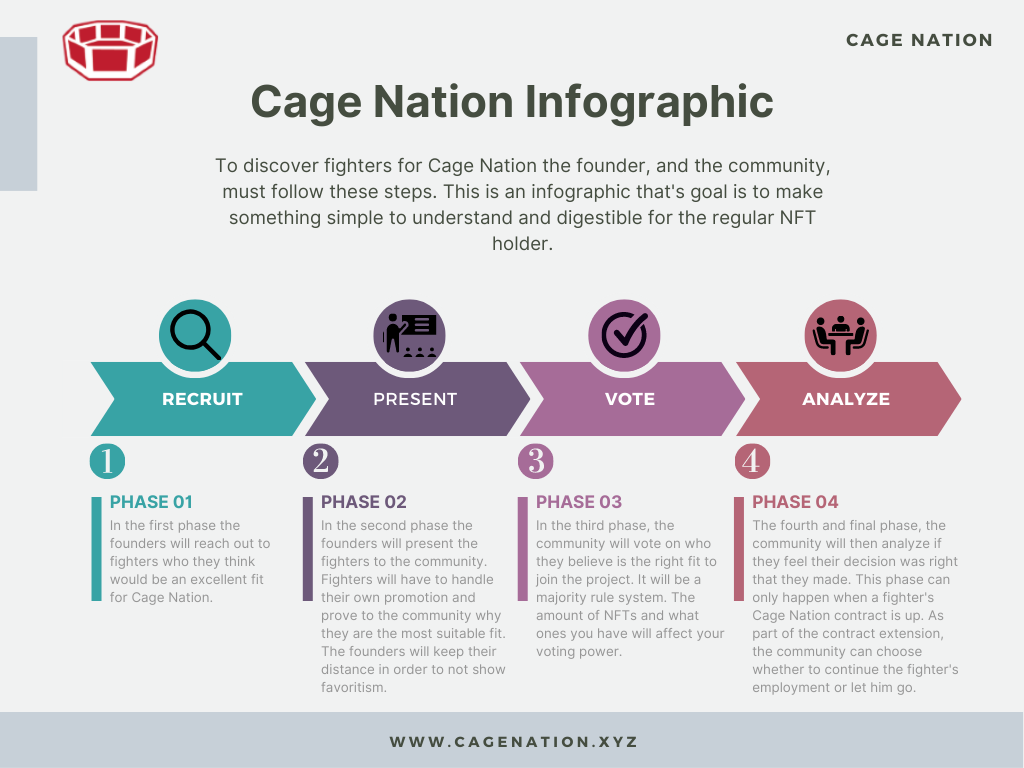 CAGE NATION

Cage Nation Infographic

To discover fighters for Cage Nation the founder, and the community, must follow these steps. This is an infographic that's goal is to make something simple to understand and digestible for the regular NFT holder.

RECRUIT

PRESENT

VOTE

ANALYZE

1

PHASE 01

In the first phase the founders will reach out to fighters who they think would be an excellent fit for Cage Nation.

2

PHASE 02

In the second phase the founders will present the fighters to the community. Fighters will have to handle their own promotion and prove to the community why they are the most suitable fit. The founders will keep their distance in order to not show favoritism.

3

PHASE 03

In the third phase, the community will vote on who they believe is the right fit to join the project. It will be a majority rule system. The amount of NFTs and what ones you have will affect your voting power.

4

PHASE 04

The fourth and final phase, the community will then analyze if they feel their decision was right that they made. This phase can only happen when a fighter's Cage Nation contract is up. As part of the contract extension, the community can choose whether to continue the fighter's employment or let him go.

WWW.CAGENATION.XYZ